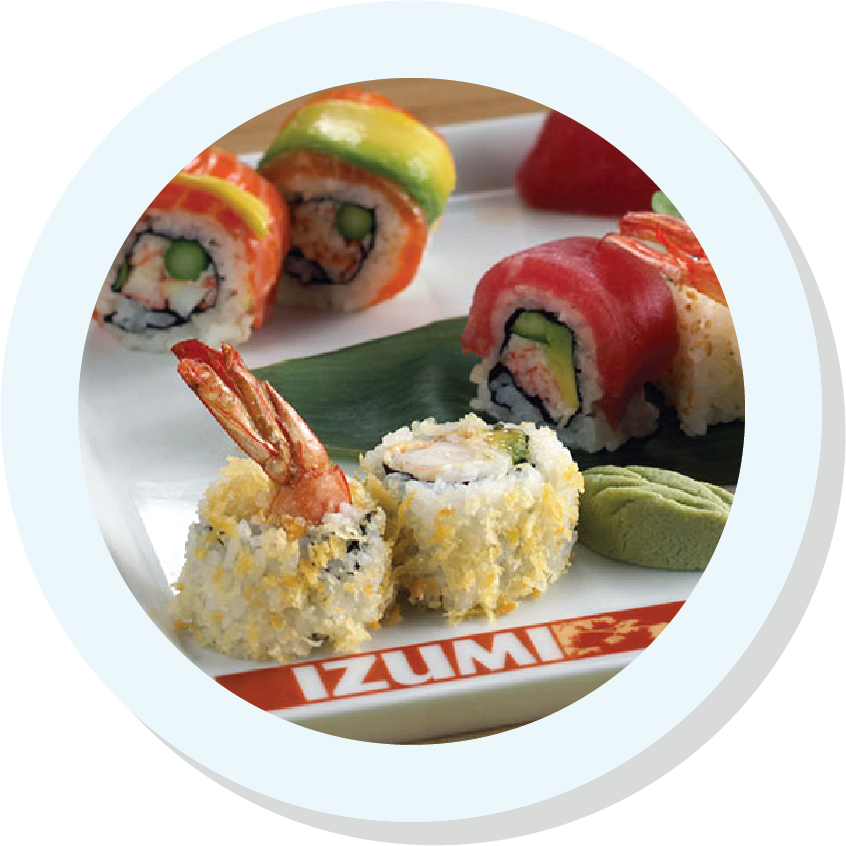 IZUMI