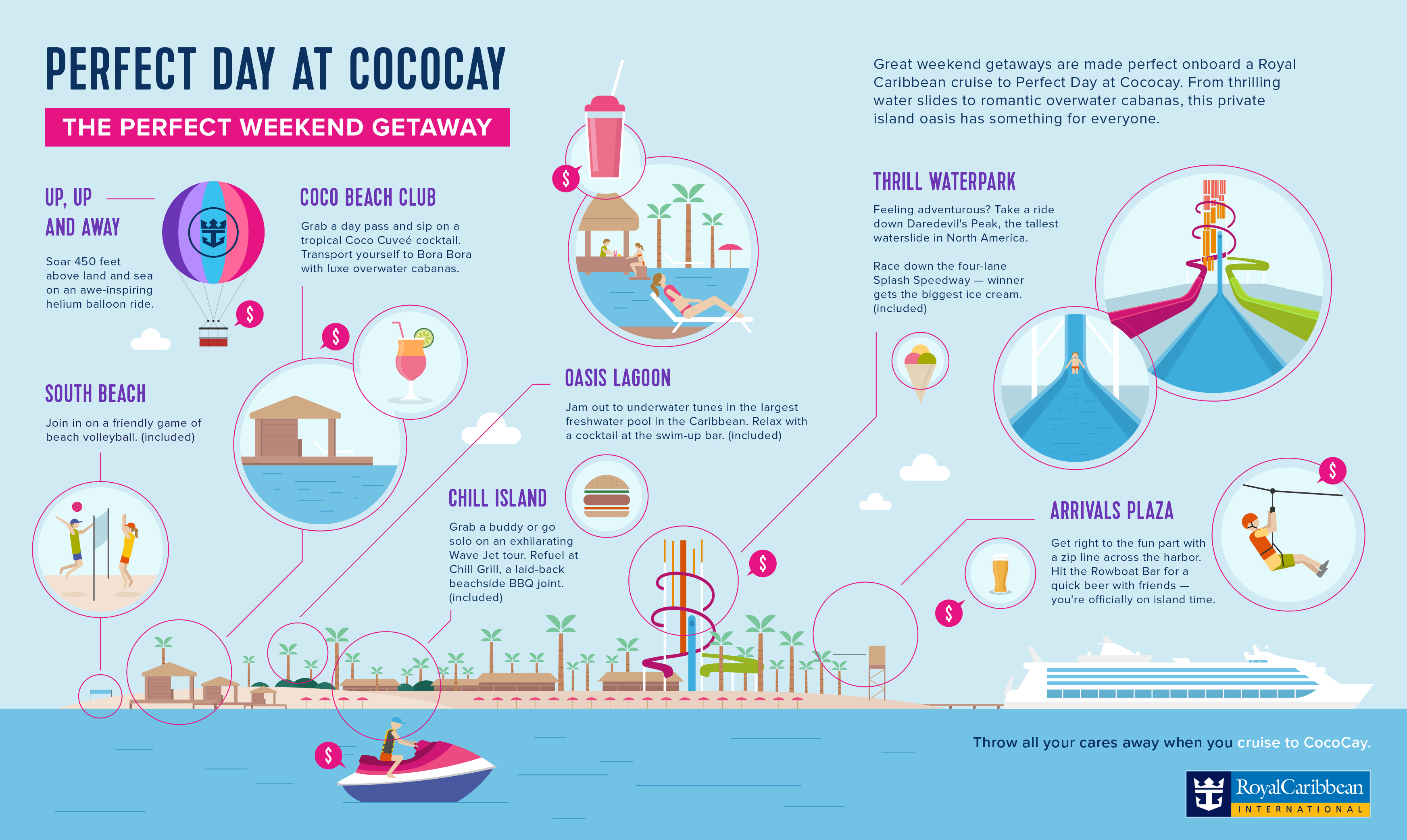 PERFECT DAY AT COCOCAY

THE PERFECT WEEKEND GETAWAY

Great weekend getaways are made perfect onboard a Royal Caribbean cruise to Perfect Day at Cococay. From thrilling water slides to romantic overwater cabanas, this private island oasis has something for everyone.

UP, UP AND AWAY

Soar 450 feet above land and sea on an awe-inspiring helium balloon ride.

$

COCO BEACH CLUB

Grab a day pass and sip on a tropical Coco Cuveé cocktail. Transport yourself to Bora Bora with luxe overwater cabanas.

$

$

THRILL WATERPARK

Feeling adventurous? Take a ride down Daredevil's Peak, the tallest waterslide in North America.

Race down the four-lane Splash Speedway — winner gets the biggest ice cream. (included)

SOUTH BEACH

Join in on a friendly game of beach volleyball. (included)

OASIS LAGOON

Jam out to underwater tunes in the largest freshwater pool in the Caribbean. Relax with a cocktail at the swim-up bar. (included)

CHILL ISLAND

Grab a buddy or go solo on an exhilarating Wave Jet tour. Refuel at Chill Grill, a laid-back beachside BBQ joint. (included)

$

ARRIVALS PLAZA

Get right to the fun part with a zip line across the harbor. Hit the Rowboat Bar for a quick beer with friends — you're officially on island time.

$

$

$

Throw all your cares away when you cruise to CocoCay.

RoyalCaribbean INTERNATIONAL